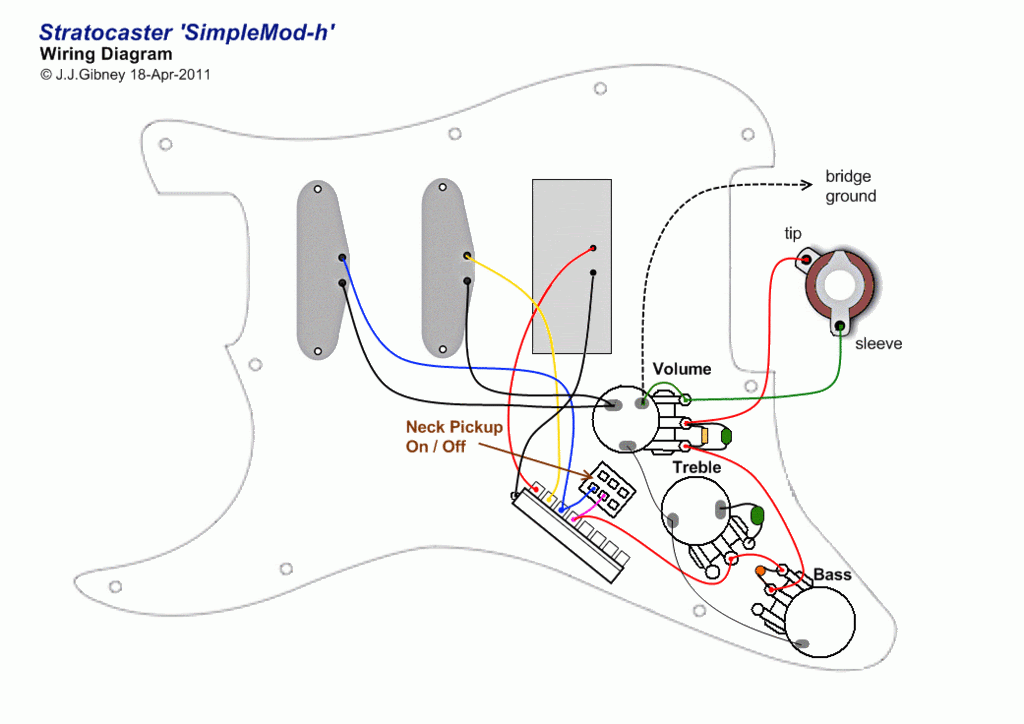 Stratocaster 'SimpleMod-h'
Wiring Diagram
© J.J.Gibney 18-Apr-2011

bridge ground

tip

sleeve

Volume

Neck Pickup On / Off

Treble

Bass